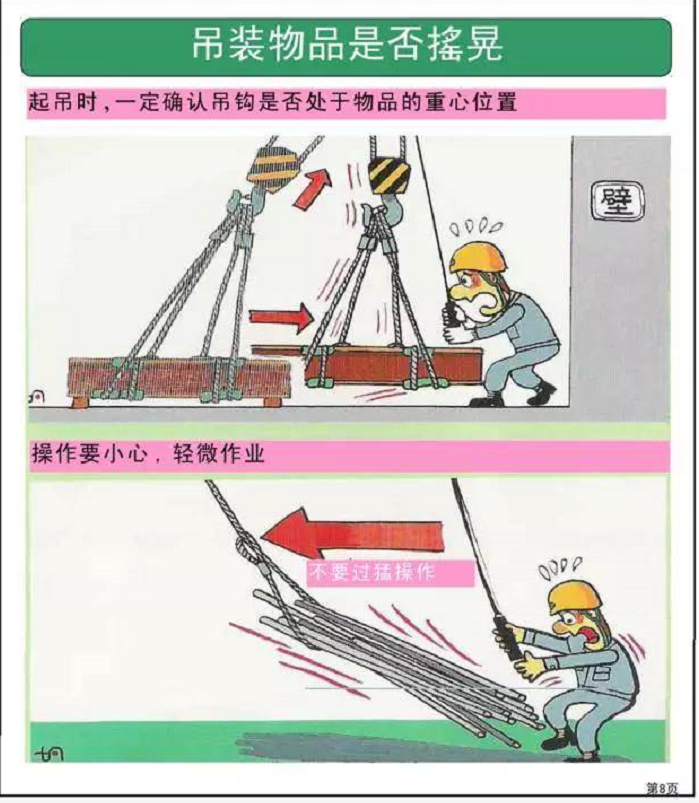 吊装物品是否摇晃

起吊时，一定确认吊钩是否处于物品的重心位置

壁

操作要小心，轻微作业

不要过猛操作

第8页